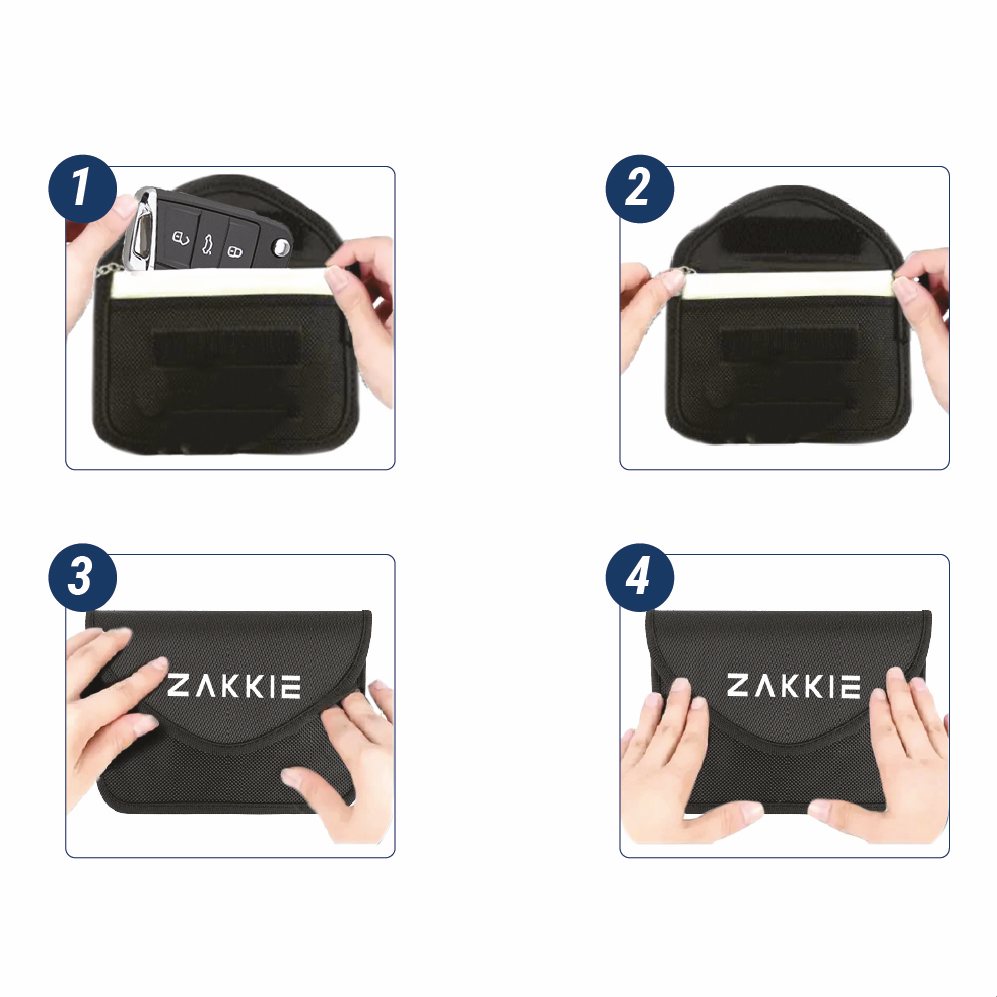 1

2

3

ZAKKIE

4

ZAKKIE